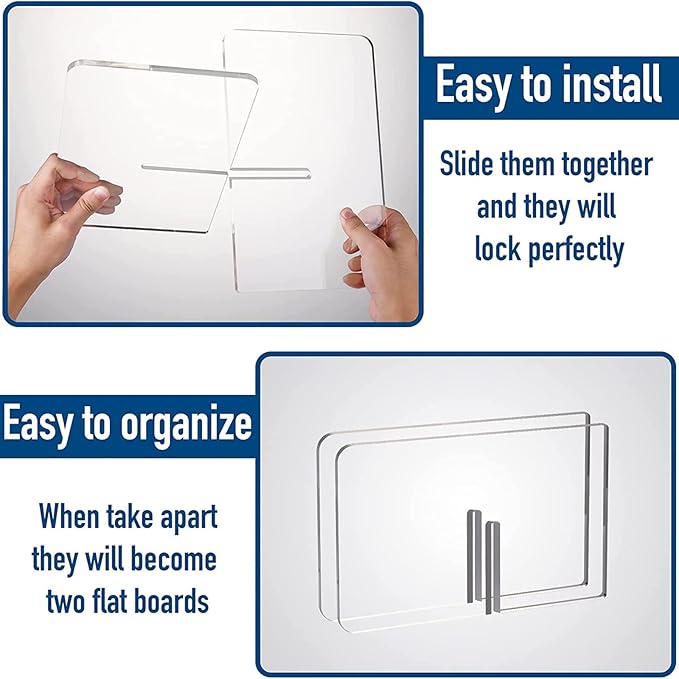 Easy to install

Slide them together and they will lock perfectly

Easy to organize

When take apart they will become two flat boards